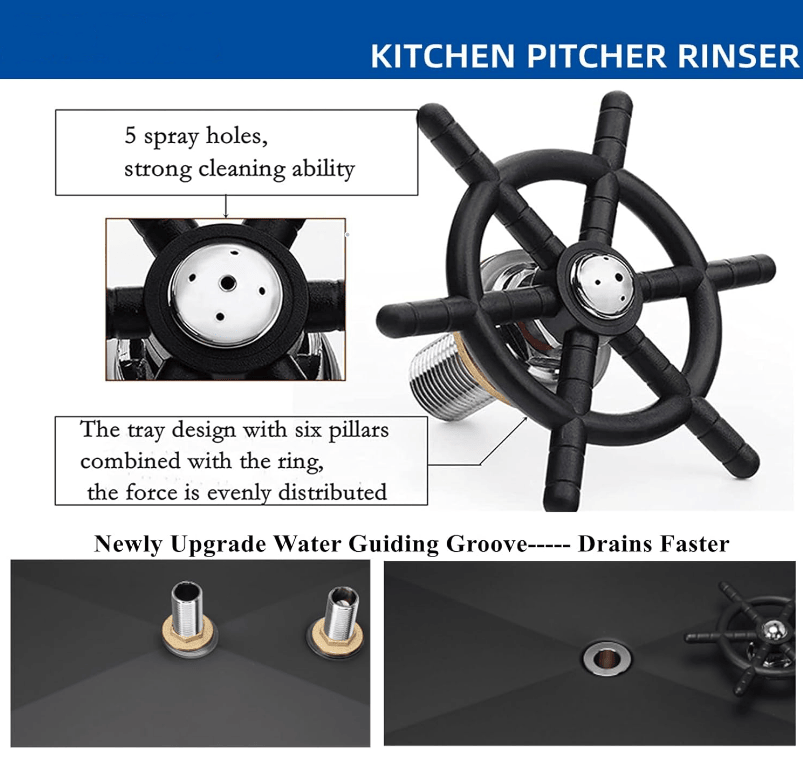 KITCHEN PITCHER RINSER

5 spray holes,
strong cleaning ability

The tray design with six pillars combined with the ring,
the force is evenly distributed

Newly Upgrade Water Guiding Groove----- Drains Faster