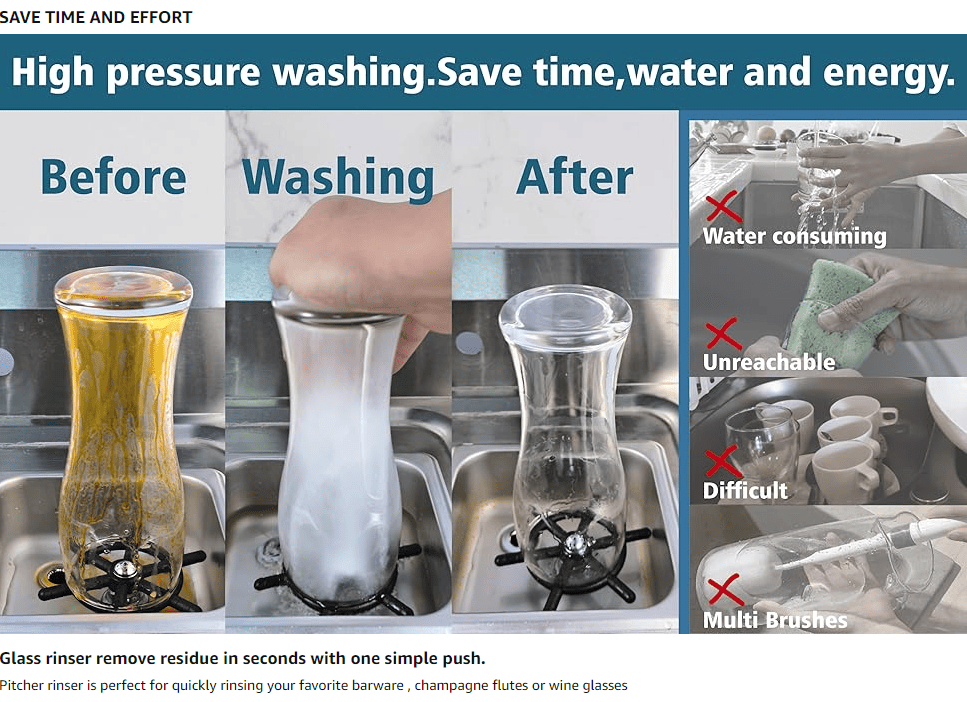 SAVE TIME AND EFFORT

High pressure washing.Save time,water and energy.

Before

Washing

After

Water consuming

Unreachable

Difficult

Multi Brushes

Glass rinser remove residue in seconds with one simple push.

Pitcher rinser is perfect for quickly rinsing your favorite barware , champagne flutes or wine glasses